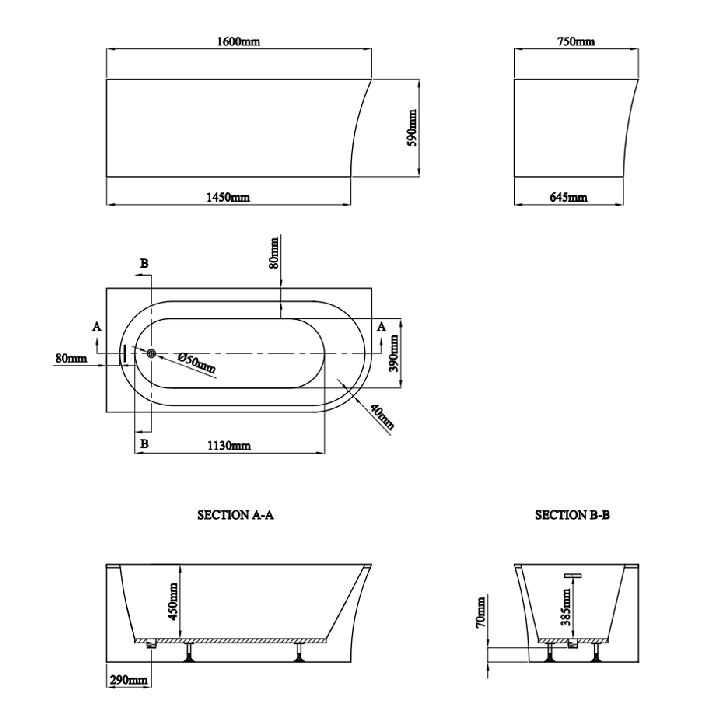 1600mm
590mm
1450mm
750mm
645mm
80mm
B
A
A
80mm
Ø50mm
390mm
40mm
B
1130mm
SECTION A-A
SECTION B-B
450mm
290mm
70mm
385mm